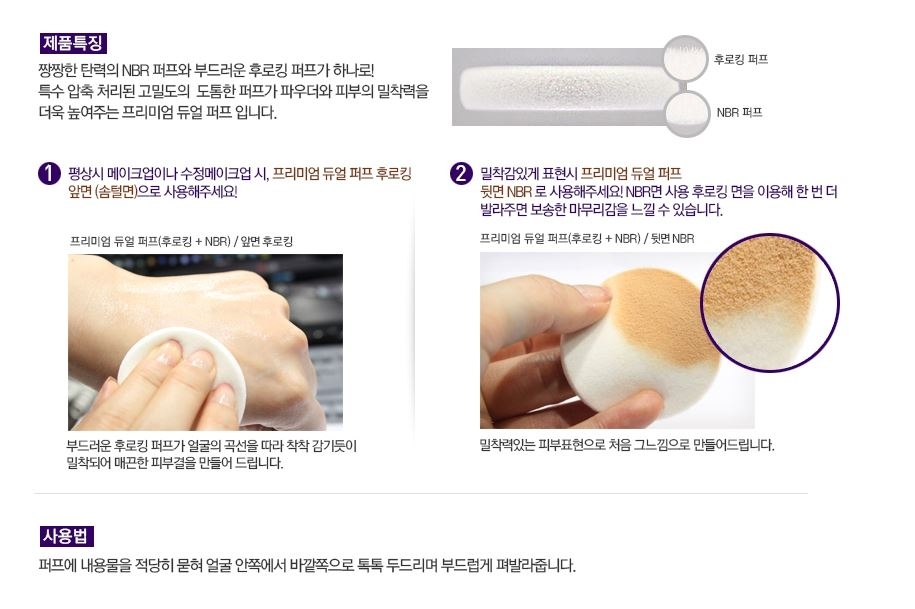 제품특징

짱짱한 탄력의 NBR 퍼프와 부드러운 후로킹 퍼프가 하나로!
특수 압축 처리된 고밀도의 도톰한 퍼프가 파우더와 피부의 밀착력을 더욱 높여주는 프리미엄 듀얼 퍼프 입니다.

후로킹 퍼프

NBR 퍼프

1 평상시 메이크업이나 수정메이크업 시, 프리미엄 듀얼 퍼프 후로킹 앞면 (솜털면)으로 사용해주세요!

프리미엄 듀얼 퍼프(후로킹 + NBR) / 앞면 후로킹

부드러운 후로킹 퍼프가 얼굴의 곡선을 따라 착착 감기듯이 밀착되어 매끈한 피부결을 만들어 드립니다.

2 밀착감있게 표현시 프리미엄 듀얼 퍼프 뒷면 NBR 로 사용해주세요! NBR면 사용 후로킹 면을 이용해 한 번 더 발라주면 보송한 마무리감을 느낄 수 있습니다.

프리미엄 듀얼 퍼프(후로킹 + NBR) / 뒷면 NBR

밀착력있는 피부표현으로 처음 그느낌으로 만들어드립니다.

사용법

퍼프에 내용물을 적당히 묻혀 얼굴 안쪽에서 바깥쪽으로 톡톡 두드리며 부드럽게 펴발라줍니다.